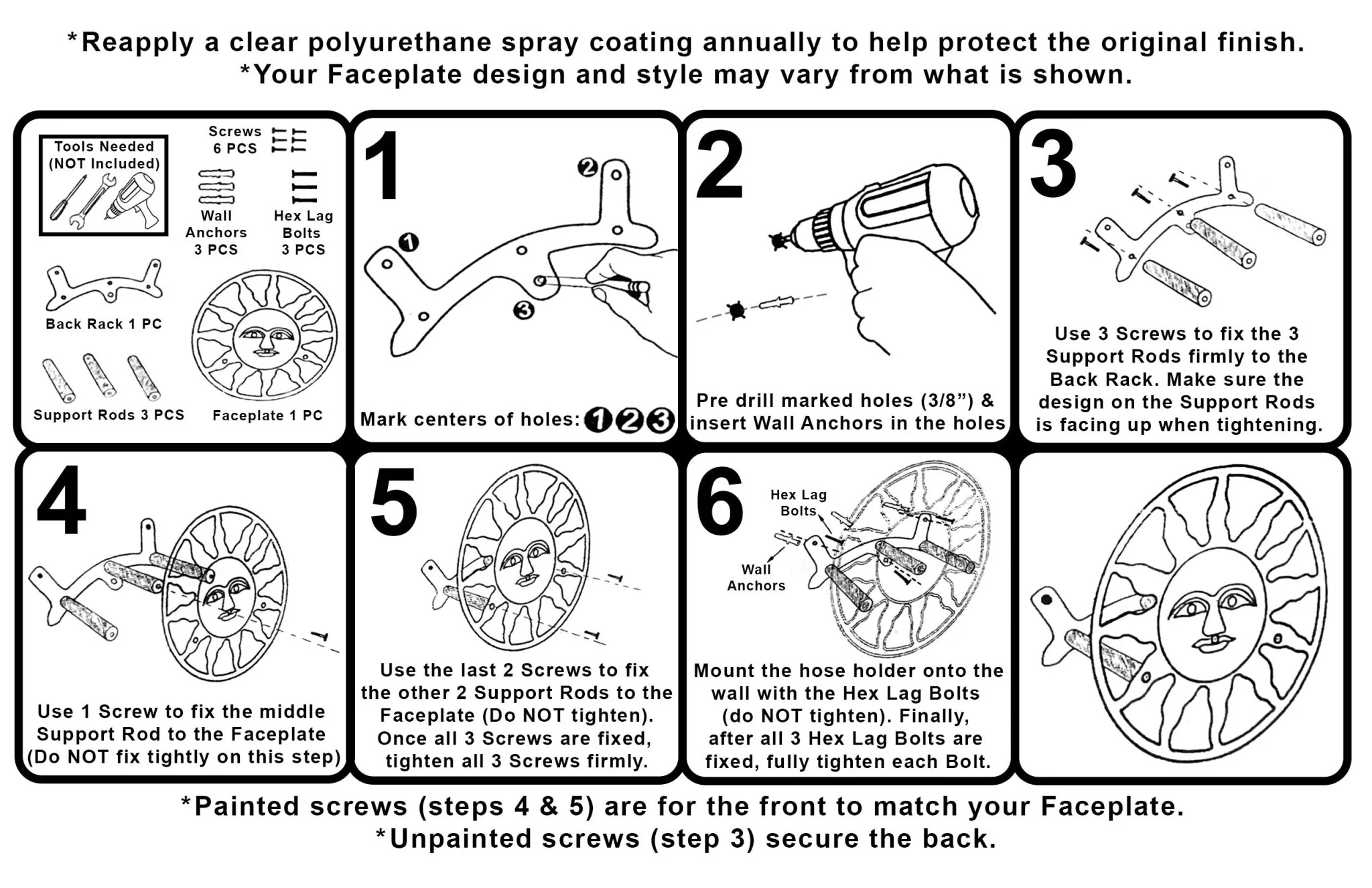 *Reapply a clear polyurethane spray coating annually to help protect the original finish.
*Your Faceplate design and style may vary from what is shown.

Tools Needed (NOT Included)

Screws 6 PCS

Wall Anchors 3 PCS

Hex Lag Bolts 3 PCS

Back Rack 1 PC

Support Rods 3 PCS

Faceplate 1 PC

1

2

1

3

Mark centers of holes: 1 2 3

2

Pre drill marked holes (3/8”) & insert Wall Anchors in the holes

3

Use 3 Screws to fix the 3 Support Rods firmly to the Back Rack. Make sure the design on the Support Rods is facing up when tightening.

4

Use 1 Screw to fix the middle Support Rod to the Faceplate (Do NOT fix tightly on this step)

5

Use the last 2 Screws to fix the other 2 Support Rods to the Faceplate (Do NOT tighten). Once all 3 Screws are fixed, tighten all 3 Screws firmly.

6

Hex Lag Bolts

Wall Anchors

Mount the hose holder onto the wall with the Hex Lag Bolts (do NOT tighten). Finally, after all 3 Hex Lag Bolts are fixed, fully tighten each Bolt.

*Painted screws (steps 4 & 5) are for the front to match your Faceplate.
*Unpainted screws (step 3) secure the back.